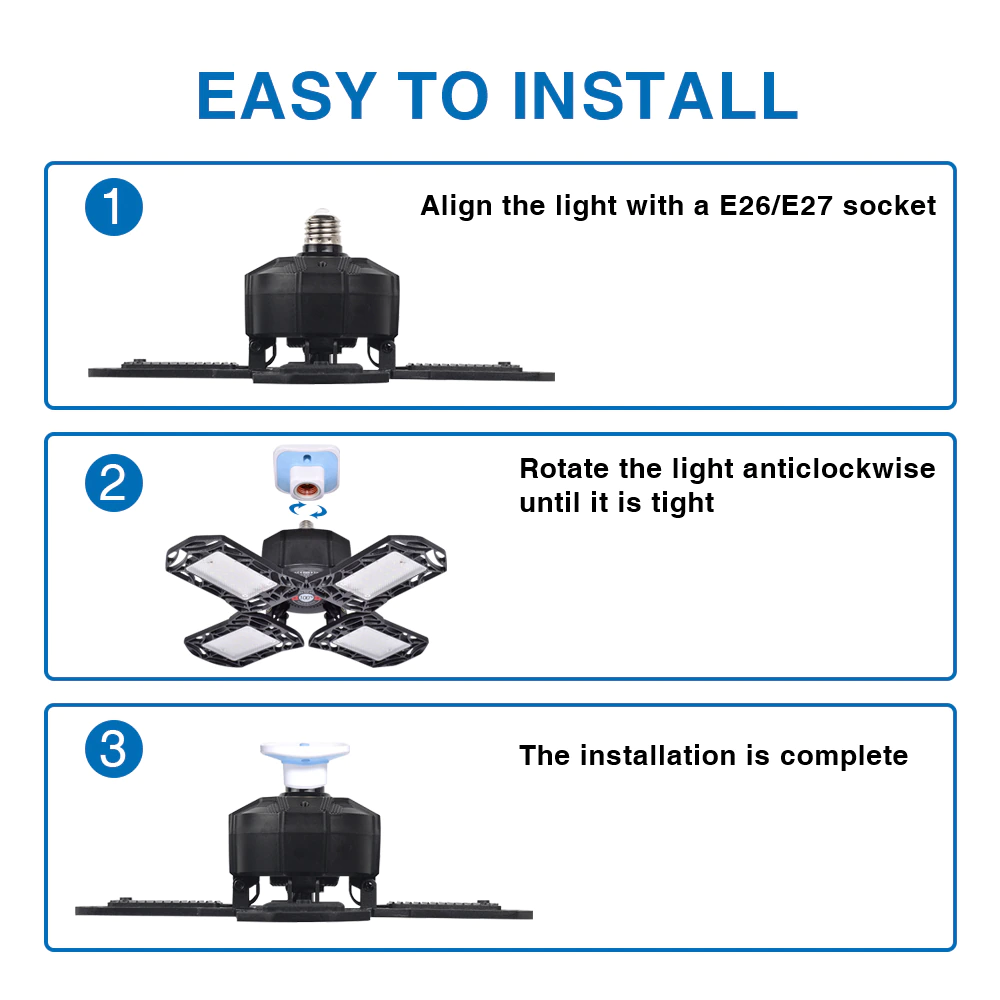 EASY TO INSTALL

1

Align the light with a E26/E27 socket

2

Rotate the light anticlockwise until it is tight

3

The installation is complete