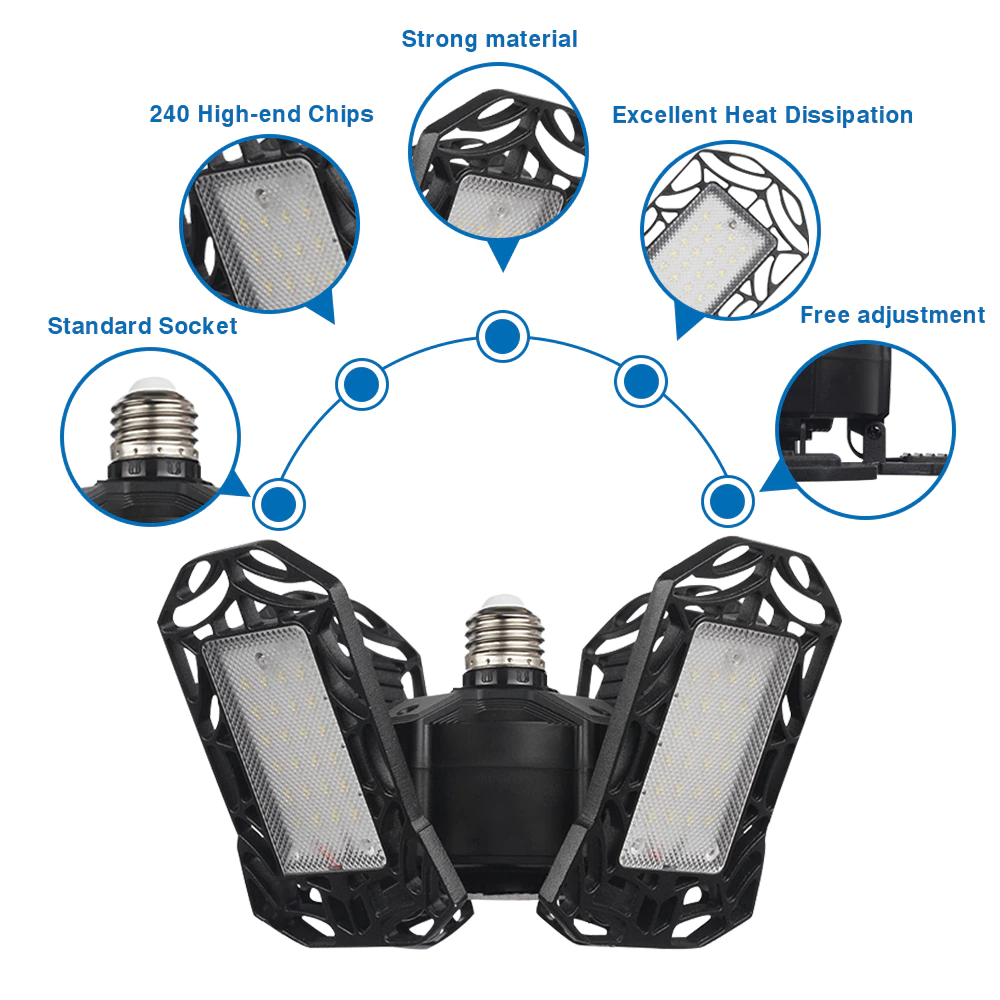 Strong material

240 High-end Chips

Excellent Heat Dissipation

Standard Socket

Free adjustment