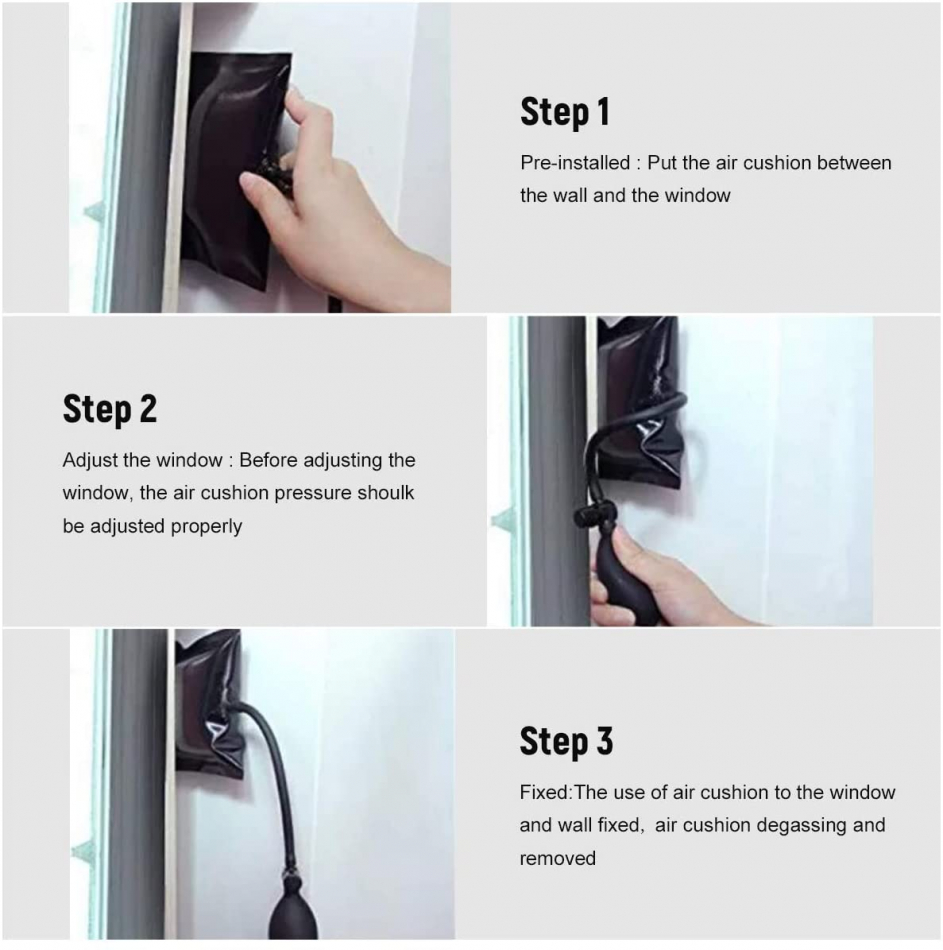 Step 1

Pre-installed : Put the air cushion between the wall and the window

Step 2

Adjust the window : Before adjusting the window, the air cushion pressure shoulk be adjusted properly

Step 3

Fixed:The use of air cushion to the window and wall fixed,  air cushion degassing and removed