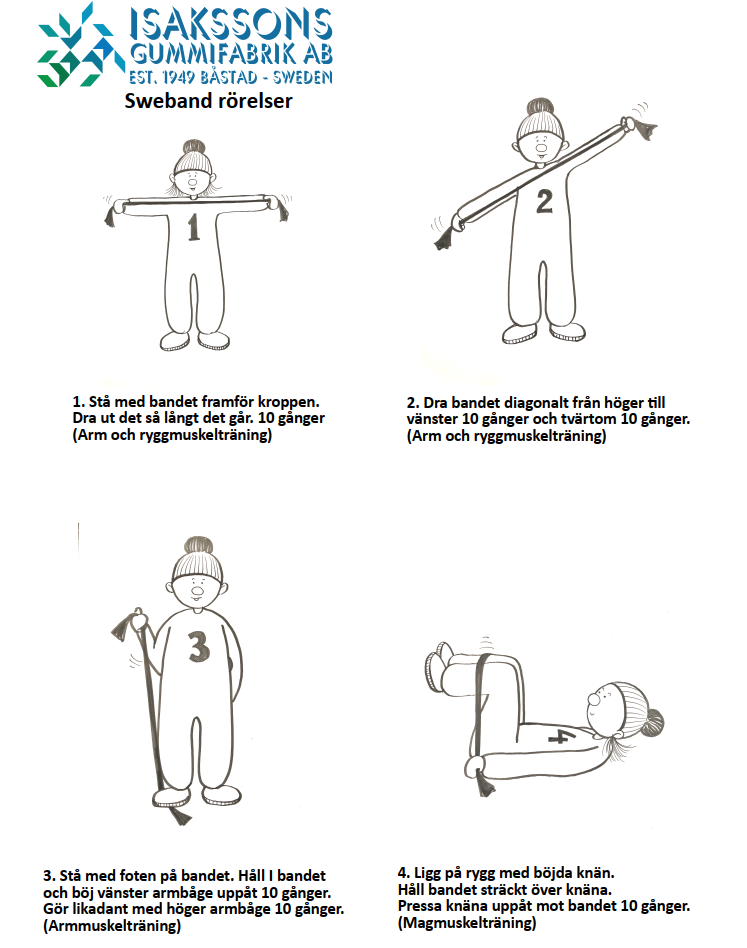 ISAKSSONS
GUMMIFABRIK AB
EST. 1949 BÅSTAD - SWEDEN

Sweband rörelser

1

2

1. Stå med bandet framför kroppen. Dra ut det så långt det går. 10 gånger (Arm och ryggmuskelträning)

2. Dra bandet diagonalt från höger till vänster 10 gånger och tvärtom 10 gånger. (Arm och ryggmuskelträning)

3

4

3. Stå med foten på bandet. Håll I bandet och böj vänster armbåge uppåt 10 gånger. Gör likadant med höger armbåge 10 gånger. (Armmuskelträning)

4. Ligg på rygg med böjda knän. Håll bandet sträckt över knäna. Pressa knäna uppåt mot bandet 10 gånger. (Magmuskelträning)