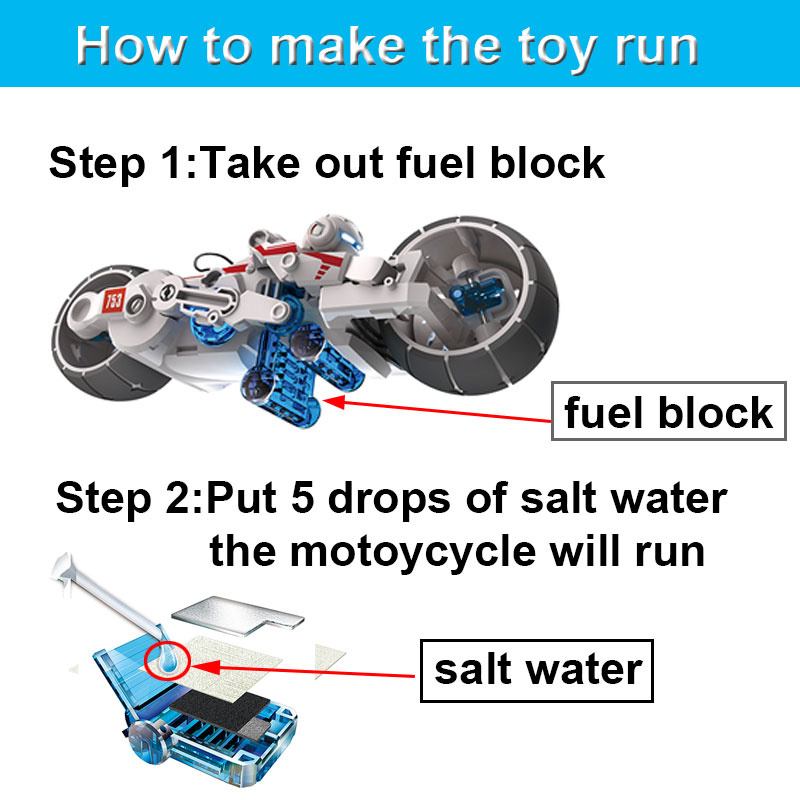 How to make the toy run

Step 1:Take out fuel block

753

fuel block

Step 2:Put 5 drops of salt water the motoycycle will run

salt water